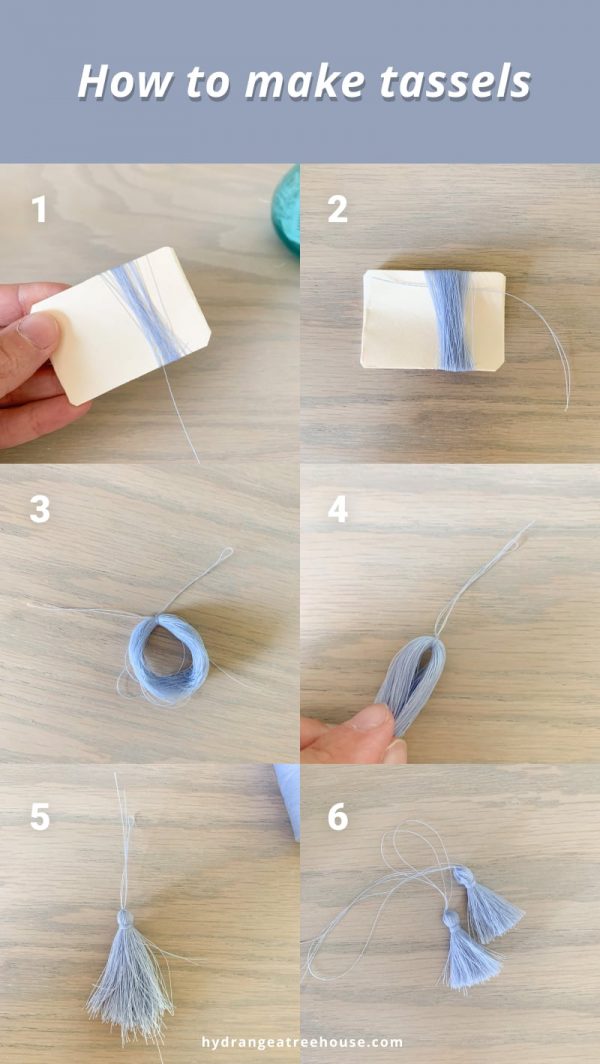 How to make tassels

1

2

3

4

5

6

hydrangeatreehouse.com